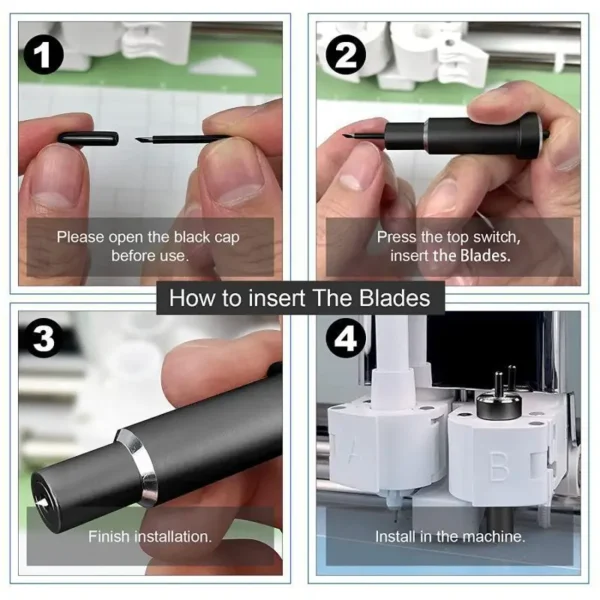 1

Please open the black cap before use.

2

Press the top switch, insert the Blades.

How to insert The Blades

3

Finish installation.

4

A

B

Install in the machine.